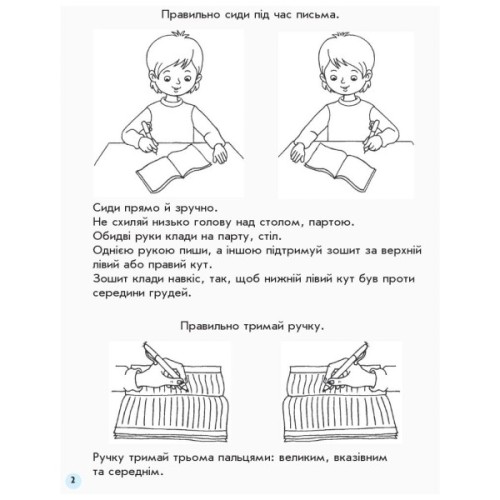 Правильно сиди під час письма.

Сиди прямо й зручно.
Не схиляй низько голову над столом, партою.
Обидві руки клади на парту, стіл.
Однією рукою пиши, а іншою підтримуй зошит за верхній лівий або правий кут.
Зошит клади навкіс, так, щоб нижній лівий кут був проти середини грудей.

Правильно тримай ручку.

Ручку тримай трьома пальцями: великим, вказівним та середнім.

2