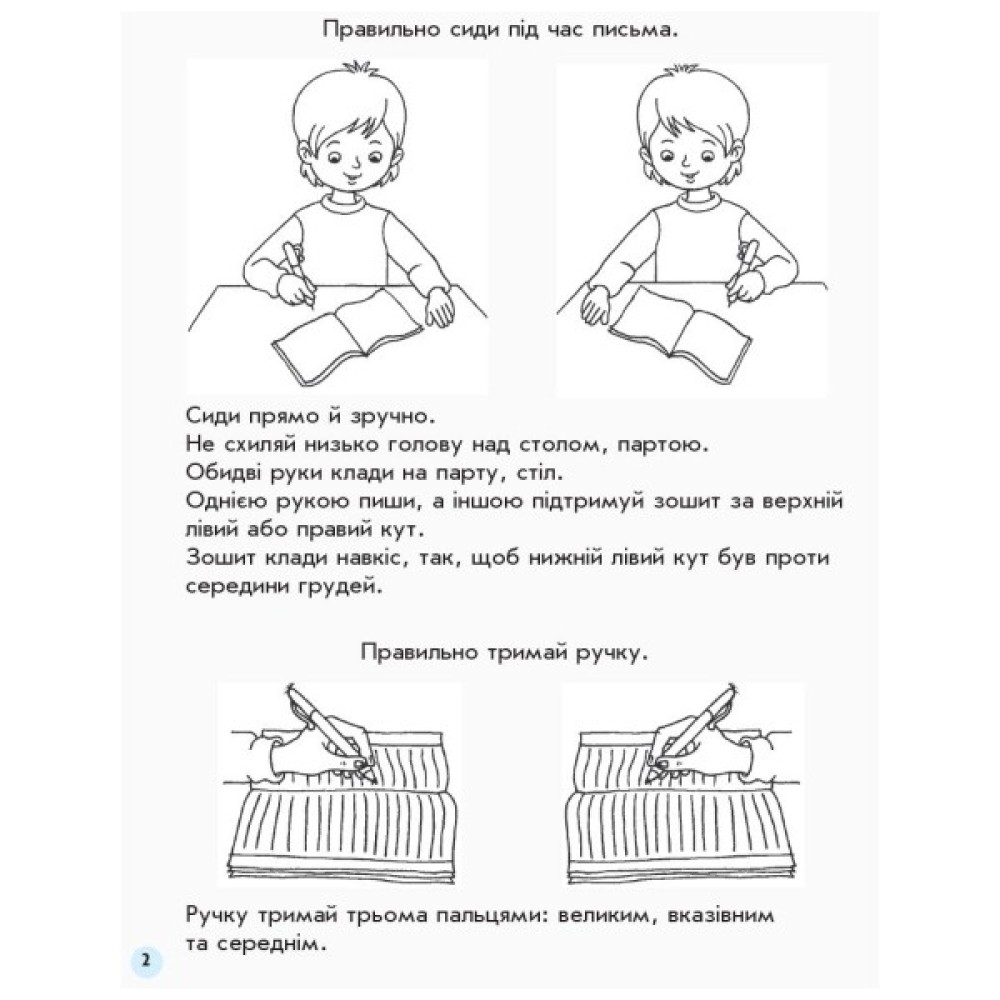 Правильно сиди під час письма.

Сиди прямо й зручно.
Не схиляй низько голову над столом, партою.
Обидві руки клади на парту, стіл.
Однією рукою пиши, а іншою підтримуй зошит за верхній лівий або правий кут.
Зошит клади навкіс, так, щоб нижній лівий кут був проти середини грудей.

Правильно тримай ручку.

Ручку тримай трьома пальцями: великим, вказівним та середнім.

2