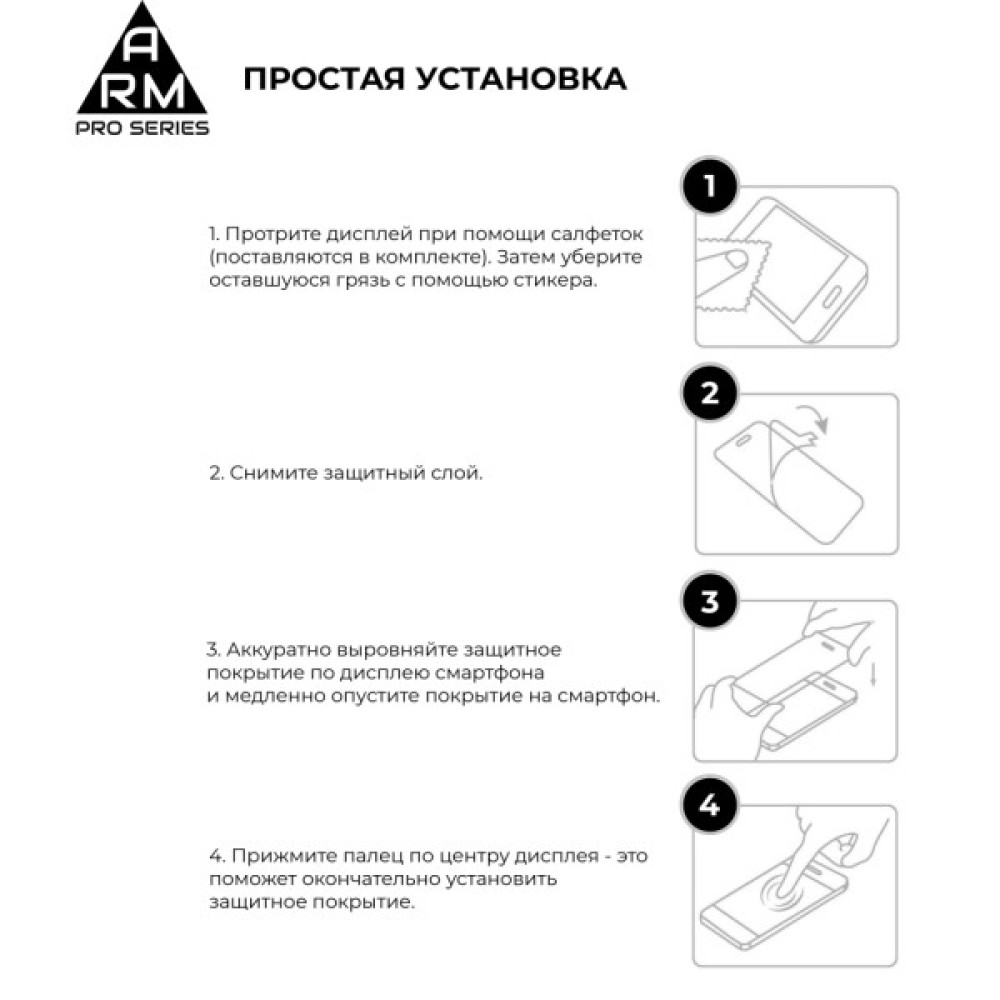 A
RM
PRO SERIES

ПРОСТАЯ УСТАНОВКА

1

1. Протрите дисплей при помощи салфеток (поставляются в комплекте). Затем уберите оставшуюся грязь с помощью стикера.

2

2. Снимите защитный слой.

3

3. Аккуратно выровняйте защитное покрытие по дисплею смартфона и медленно опустите покрытие на смартфон.

4

4. Прижмите палец по центру дисплея - это поможет окончательно установить защитное покрытие.