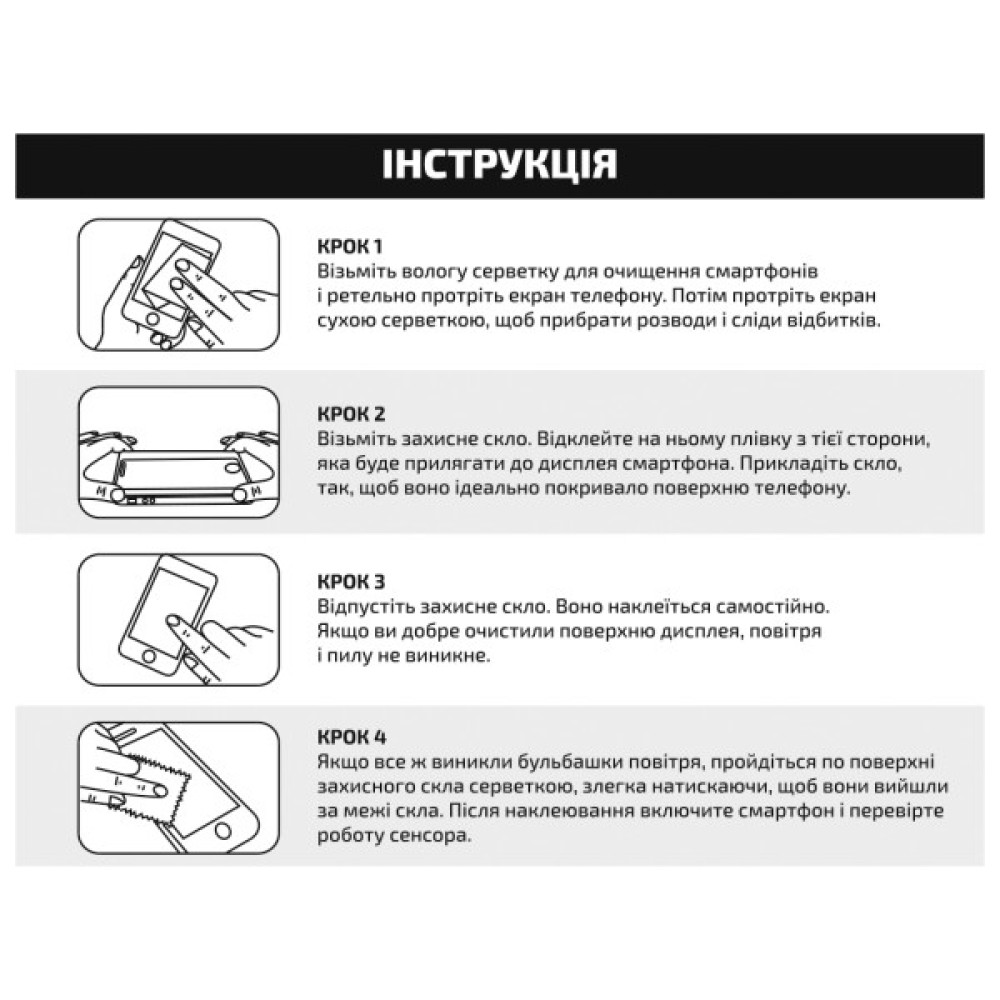 ІНСТРУКЦІЯ

КРОК 1
Візьміть вологу серветку для очищення смартфонів і ретельно протріть екран телефону. Потім протріть екран сухою серветкою, щоб прибрати розводи і сліди відбитків.

КРОК 2
Візьміть захисне скло. Відклейте на ньому плівку з тієї сторони, яка буде прилягати до дисплея смартфона. Прикладіть скло, так, щоб воно ідеально покривало поверхню телефону.

КРОК 3
Відпустіть захисне скло. Воно наклеїться самостійно. Якщо ви добре очистили поверхню дисплея, повітря і пилу не виникне.

КРОК 4
Якщо все ж виникли бульбашки повітря, пройдіться по поверхні захисного скла серветкою, злегка натискаючи, щоб вони вийшли за межі скла. Після наклеювання включите смартфон і перевірте роботу сенсора.