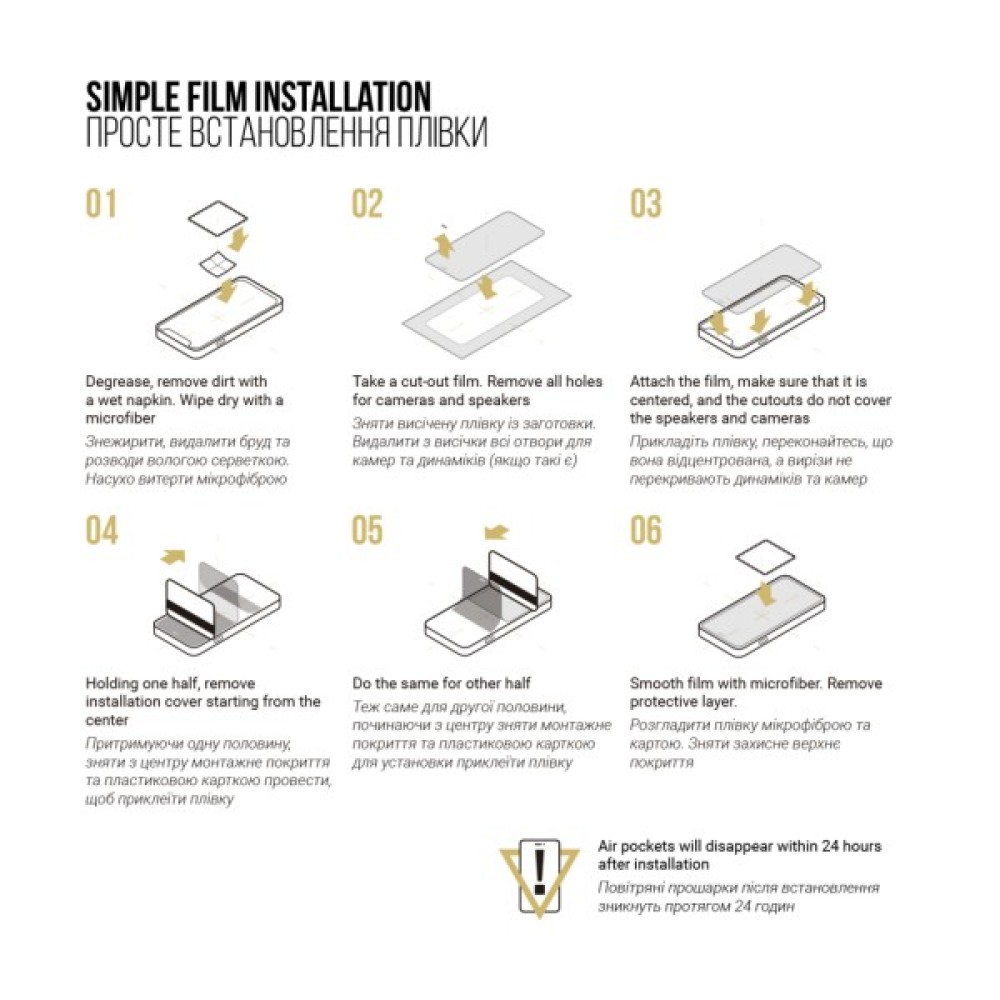 SIMPLE FILM INSTALLATION
ПРОСТЕ ВСТАНОВЛЕННЯ ПЛІВКИ

01

Degrease, remove dirt with a wet napkin. Wipe dry with a microfiber

Знежирити, видалити бруд та розводи вологою серветкою. Насухо витерти мікрофіброю

02

Take a cut-out film. Remove all holes for cameras and speakers

Зняти висічену плівку із заготовки. Видалити з висічки всі отвори для камер та динаміків (якщо такі є)

03

Attach the film, make sure that it is centered, and the cutouts do not cover the speakers and cameras

Прикладіть плівку, переконайтесь, що вона відцентрована, а вирізи не перекривають динаміків та камер

04

Holding one half, remove installation cover starting from the center

Притримуючи одну половину, зняти з центру монтажне покриття та пластиковою карткою провести, щоб приклеїти плівку

05

Do the same for other half

Теж саме для другої половини, починаючи з центру зняти монтажне покриття та пластиковою карткою для установки приклеїти плівку

06

Smooth film with microfiber. Remove protective layer.

Розгладити плівку мікрофіброю та картою. Зняти захисне верхнє покриття

Air pockets will disappear within 24 hours after installation

Повітряні прошарки після встановлення зникнуть протягом 24 годин