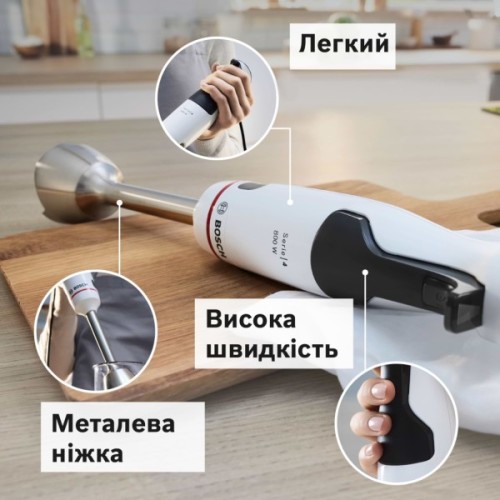 Легкий

BOSCH

Serie | 4
800 W

Висока швидкість

Металева ніжка