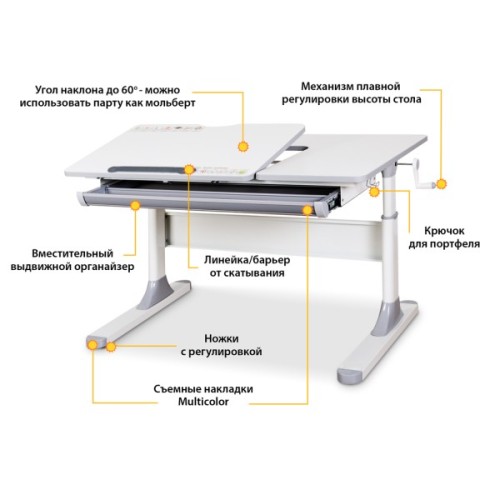 Угол наклона до 60° - можно использовать парту как мольберт

Механизм плавной регулировки высоты стола

Крючок для портфеля

Вместительный выдвижной органайзер

Линейка/барьер от скатывания

Ножки с регулировкой

Съемные накладки Multicolor