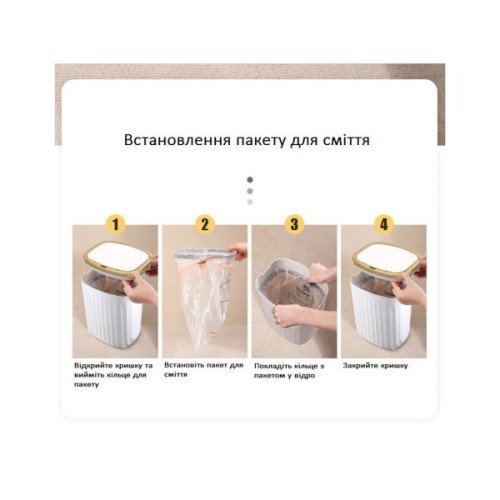 Встановлення пакету для сміття

1

Відкрийте кришку та вийміть кільце для пакету

2

Встановіть пакет для сміття

3

Покладіть кільце з пакетом у відро

4

Закрийте кришку