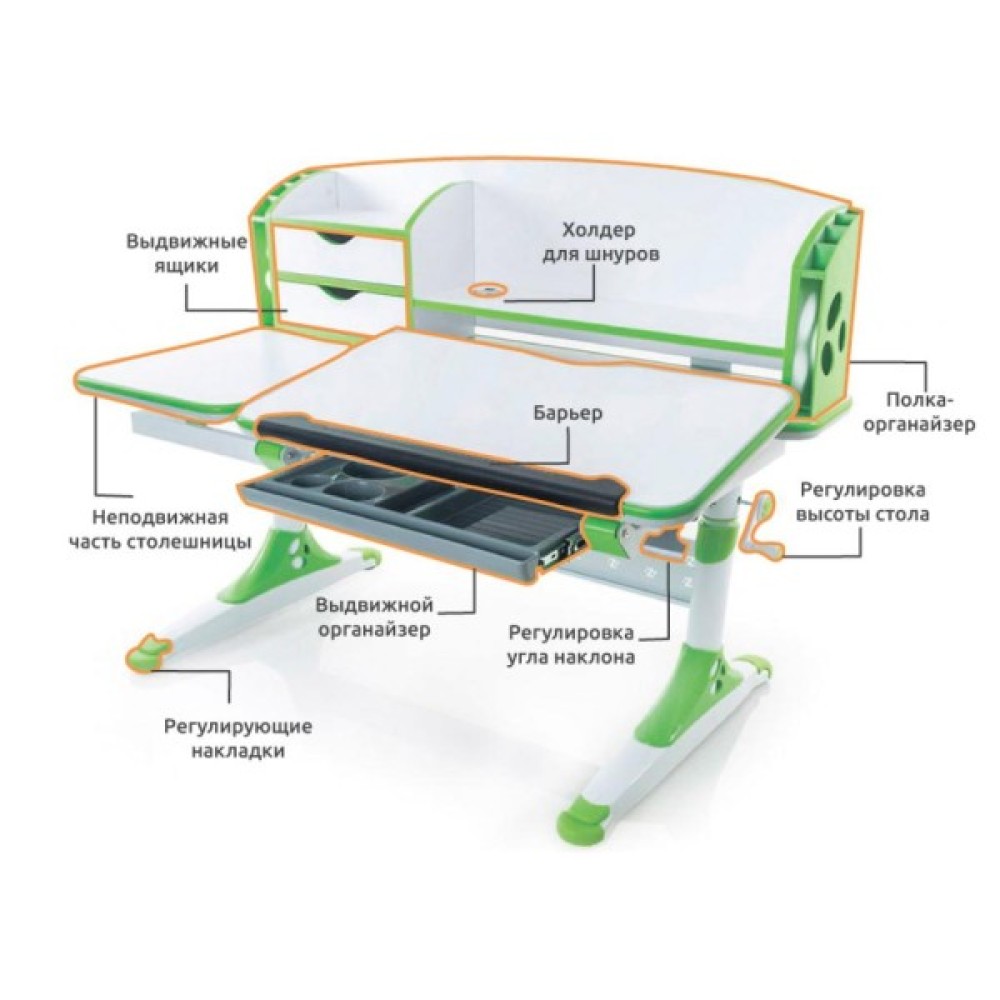 Выдвижные ящики

Холдер для шнуров

Полка-органайзер

Барьер

Регулировка высоты стола

Неподвижная часть столешницы

Выдвижной органайзер

Регулировка угла наклона

Регулирующие накладки