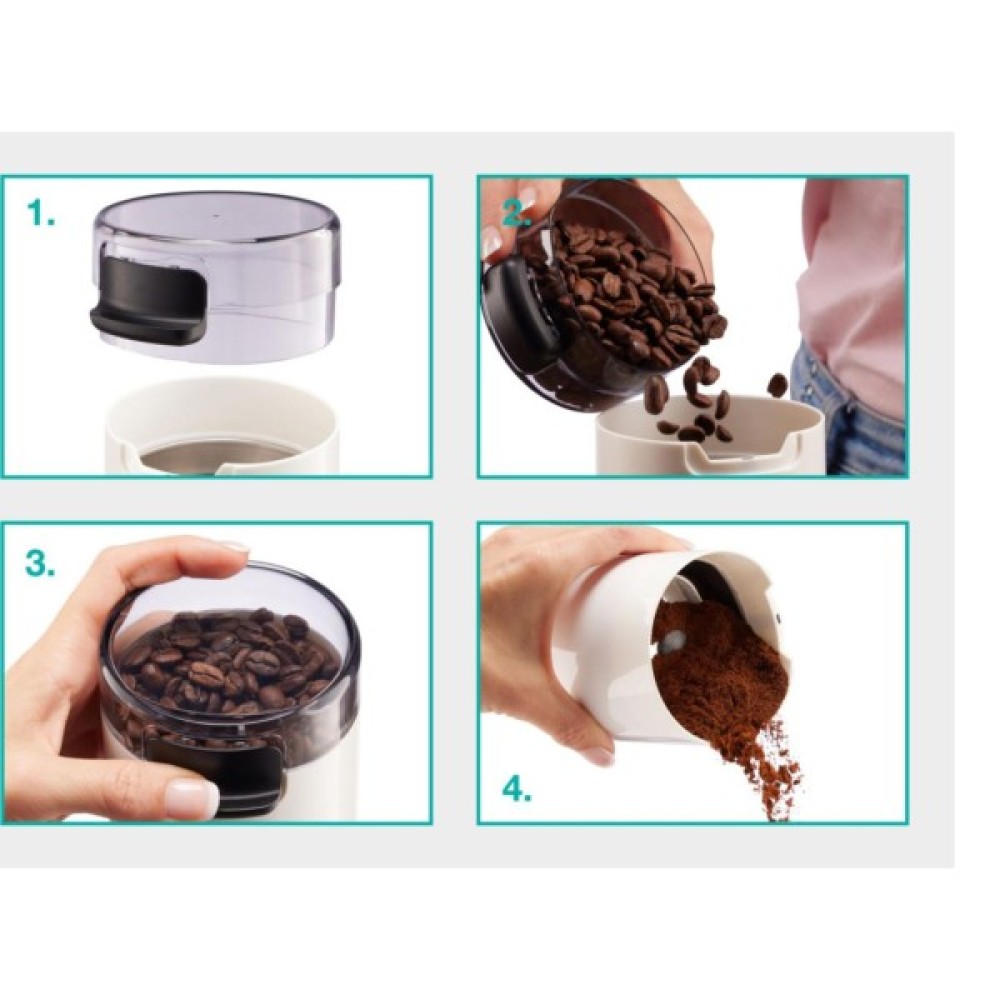 1.

2.

3.

4.