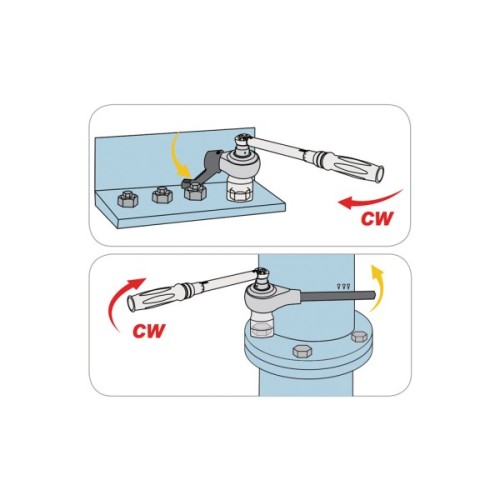 CW

CW