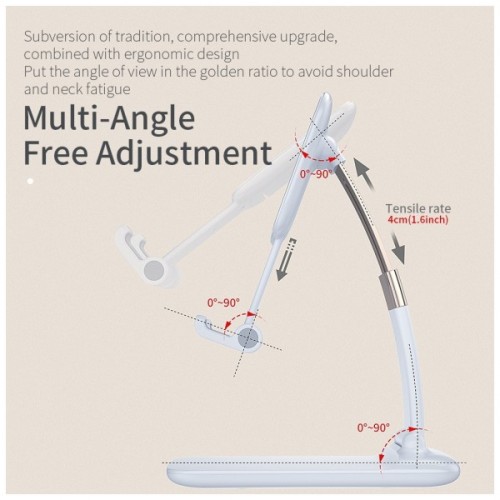 Subversion of tradition, comprehensive upgrade, combined with ergonomic design
Put the angle of view in the golden ratio to avoid shoulder and neck fatigue

Multi-Angle
Free Adjustment

0°~90°

Tensile rate
4cm(1.6inch)

0°~90°

0°~90°