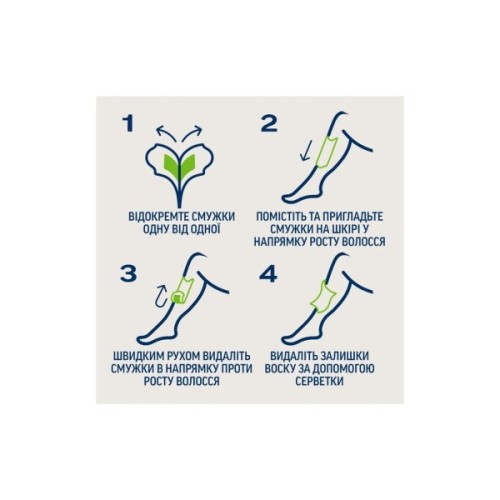 1

ВІДОКРЕМТЕ СМУЖКИ ОДНУ ВІД ОДНОЇ

2

ПОМІСТІТЬ ТА ПРИГЛАДЬТЕ СМУЖКИ НА ШКІРІ У НАПРЯМКУ РОСТУ ВОЛОССЯ

3

ШВИДКИМ РУХОМ ВИДАЛІТЬ СМУЖКИ В НАПРЯМКУ ПРОТИ РОСТУ ВОЛОССЯ

4

ВИДАЛІТЬ ЗАЛИШКИ ВОСКУ ЗА ДОПОМОГОЮ СЕРВЕТКИ