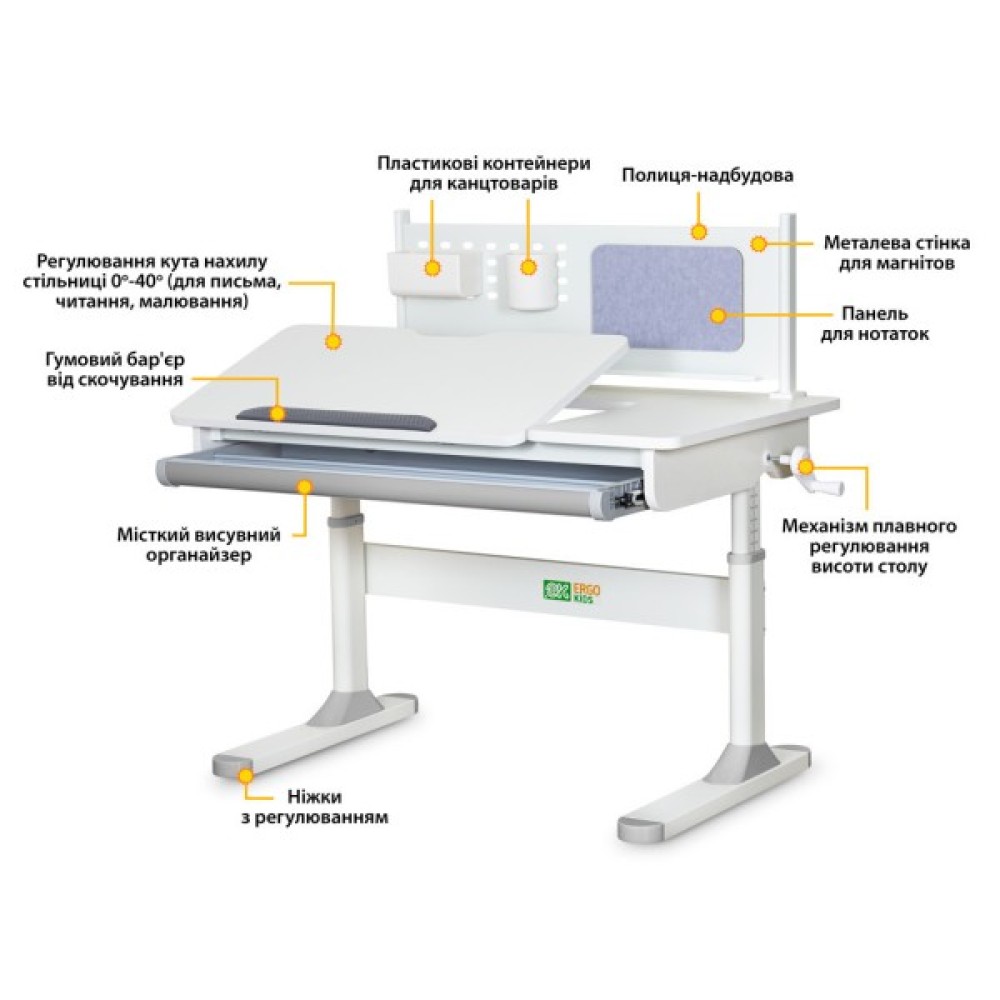 Пластикові контейнери для канцтоварів

Полиця-надбудова

Металева стінка для магнітів

Регулювання кута нахилу стільниці 0°-40° (для письма, читання, малювання)

Панель для нотаток

Гумовий бар'єр від скочування

Місткий висувний органайзер

Механізм плавного регулювання висоти столу

ERGO KIDS

Ніжки з регулюванням