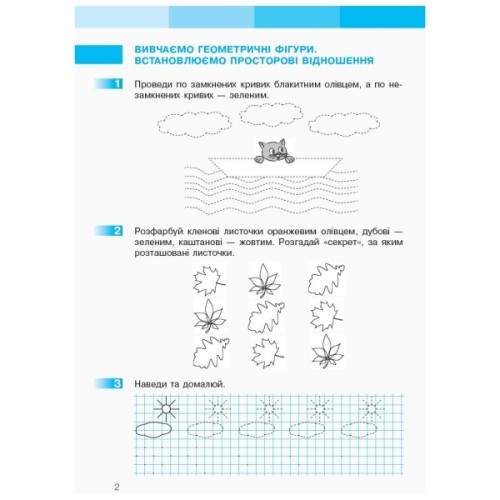 ВИВЧАЄМО ГЕОМЕТРИЧНІ ФІГУРИ. ВСТАНОВЛЮЄМО ПРОСТОРОВІ ВІДНОШЕННЯ

1 Проведи по замкнених кривих блакитним олівцем, а по незамкнених кривих — зеленим.

2 Розфарбуй кленові листочки оранжевим олівцем, дубові — зеленим, каштанові — жовтим. Розгадай «секрет», за яким розташовані листочки.

3 Наведи та домалюй.

2