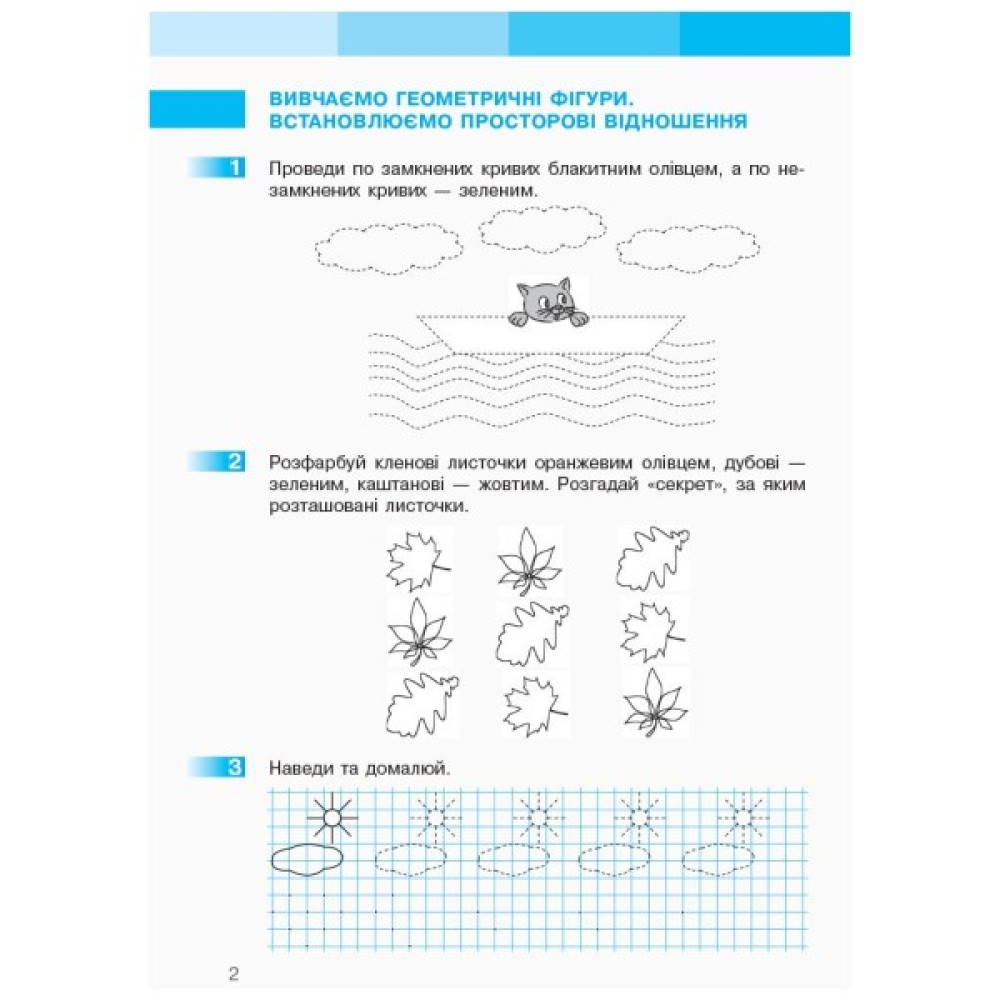 ВИВЧАЄМО ГЕОМЕТРИЧНІ ФІГУРИ.
ВСТАНОВЛЮЄМО ПРОСТОРОВІ ВІДНОШЕННЯ

1 Проведи по замкнених кривих блакитним олівцем, а по незамкнених кривих — зеленим.

2 Розфарбуй кленові листочки оранжевим олівцем, дубові — зеленим, каштанові — жовтим. Розгадай «секрет», за яким розташовані листочки.

3 Наведи та домалюй.

2