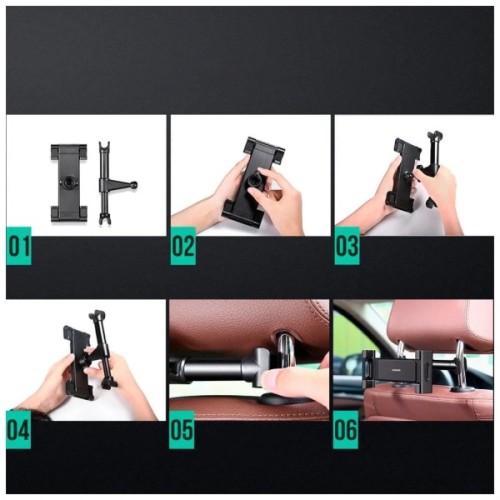 01

02

03

04

05

06