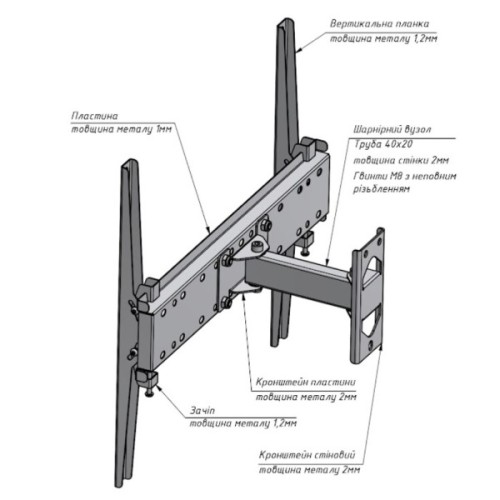 Вертикальна планка
товщина металу 1,2мм

Пластина
товщина металу 1мм

Шарнірний вузол
Труба 40х20
товщина стінки 2мм
Гвинти М8 з неповним різьбленням

Кронштейн пластини
товщина металу 2мм

Зачіп
товщина металу 1,2мм

Кронштейн стіновий
товщина металу 2мм