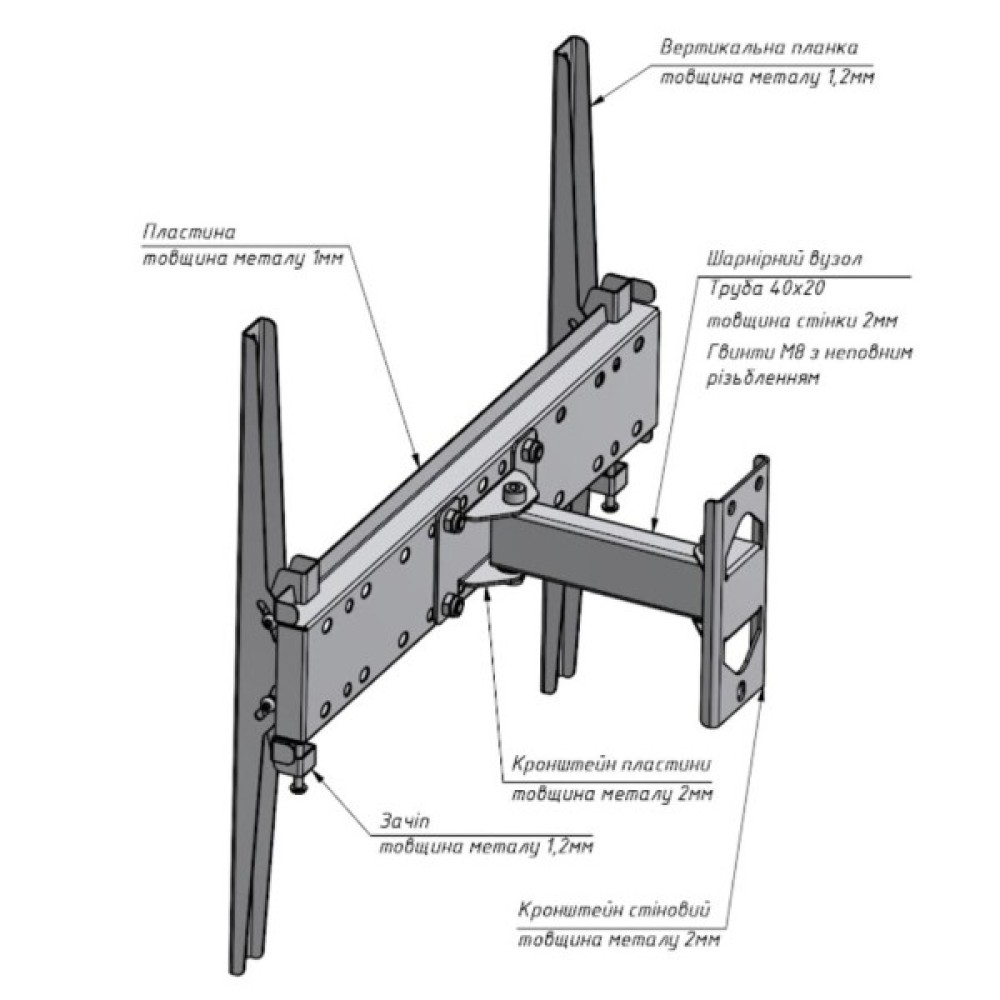 Вертикальна планка
товщина металу 1,2мм

Пластина
товщина металу 1мм

Шарнірний вузол
Труба 40х20
товщина стінки 2мм
Гвинти М8 з неповним різьбленням

Кронштейн пластини
товщина металу 2мм

Зачіп
товщина металу 1,2мм

Кронштейн стіновий
товщина металу 2мм