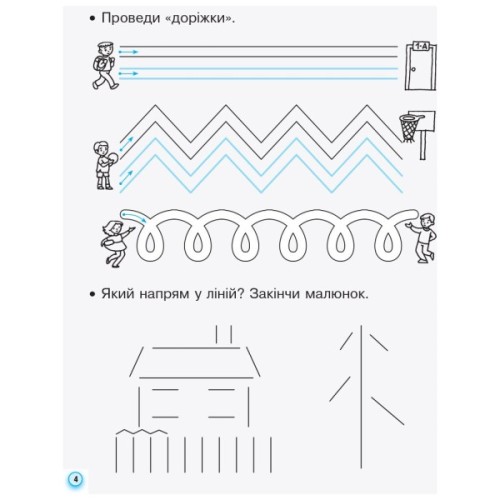 • Проведи «доріжки».

1-А

• Який напрям у ліній? Закінчи малюнок.

4