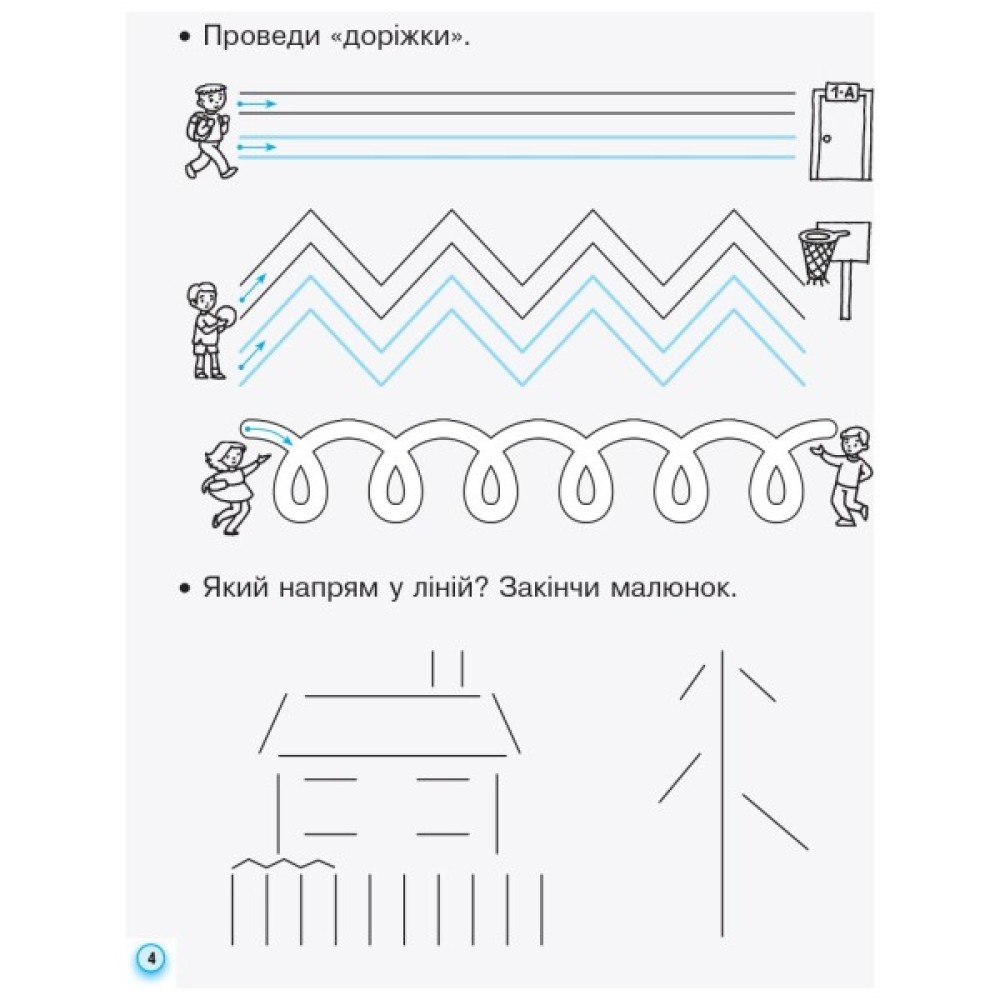 • Проведи «доріжки».

1-А

• Який напрям у ліній? Закінчи малюнок.

4