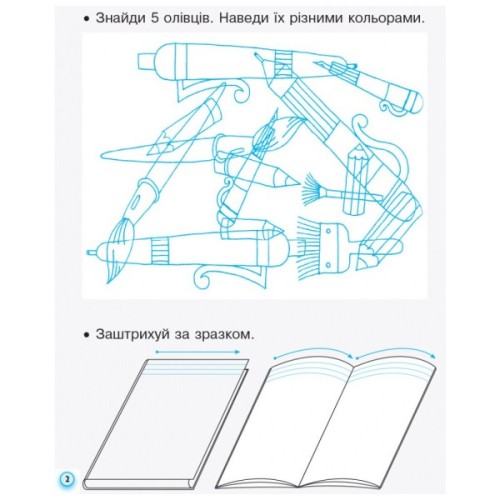 • Знайди 5 олівців. Наведи їх різними кольорами.

• Заштрихуй за зразком.

2