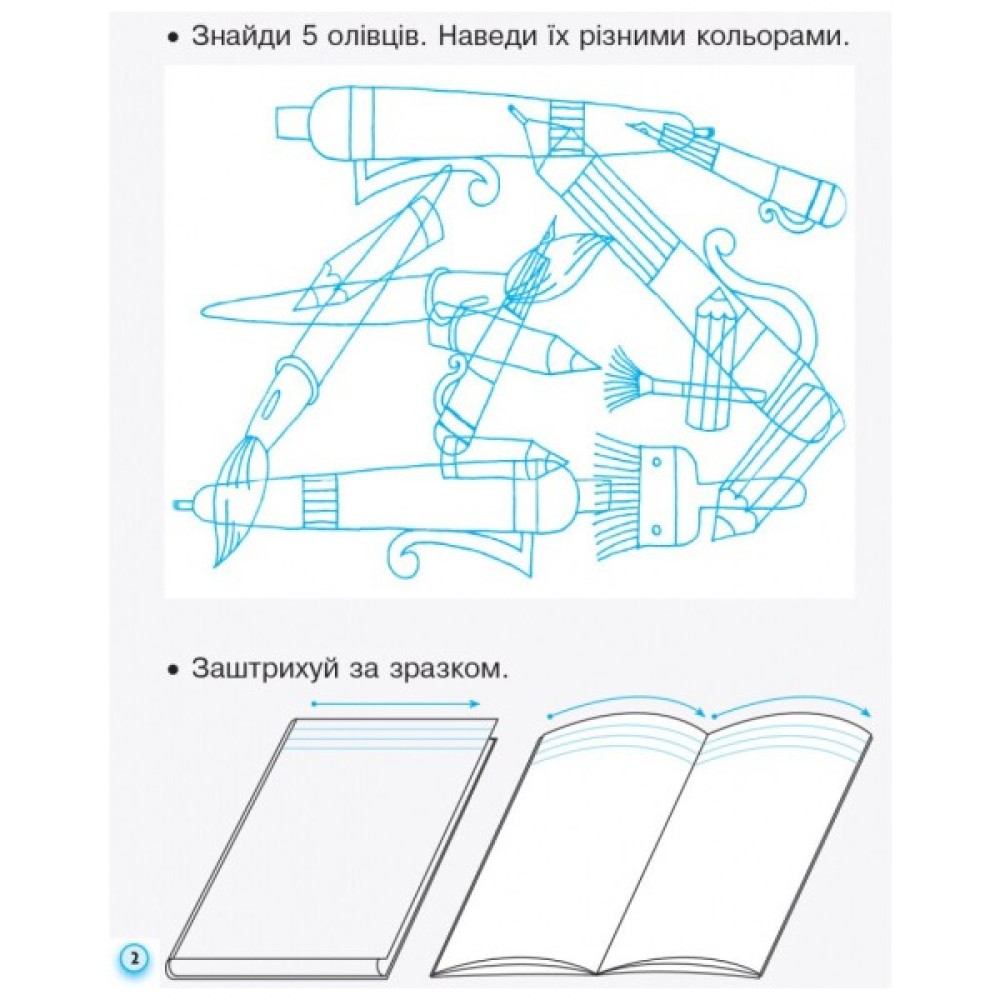 • Знайди 5 олівців. Наведи їх різними кольорами.

• Заштрихуй за зразком.

2