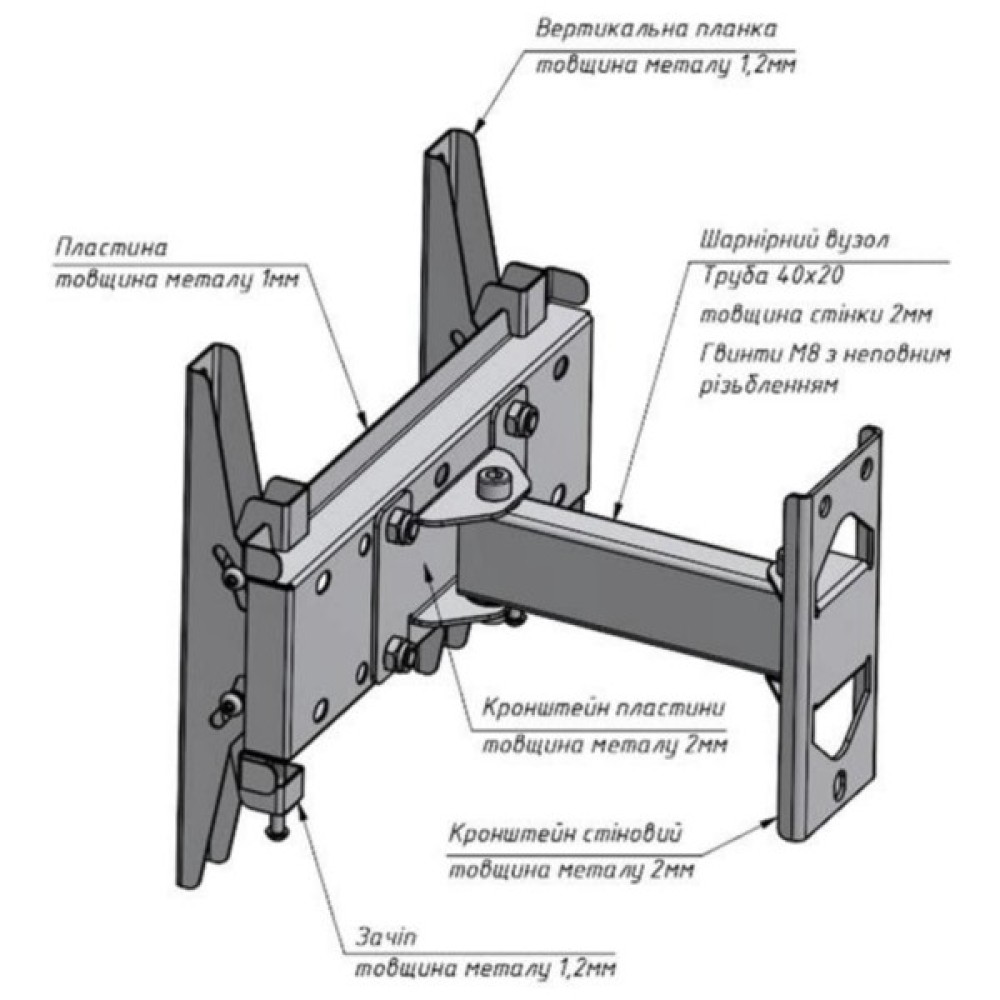 Вертикальна планка
товщина металу 1,2мм

Пластина
товщина металу 1мм

Шарнірний вузол
Труба 40х20
товщина стінки 2мм
Гвинти М8 з неповним різьбленням

Кронштейн пластини
товщина металу 2мм

Кронштейн стіновий
товщина металу 2мм

Зачіп
товщина металу 1,2мм