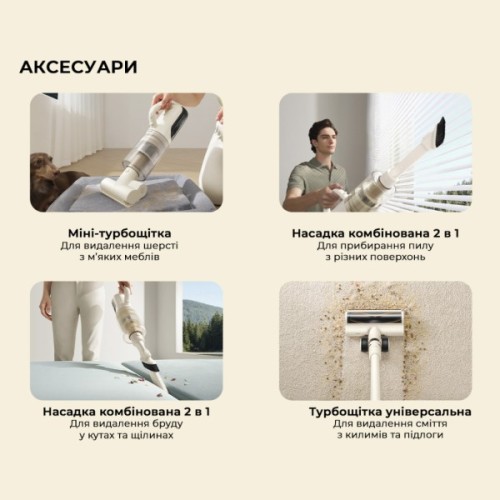 АКСЕСУАРИ

Міні-турбощітка
Для видалення шерсті з м'яких меблів

Насадка комбінована 2 в 1
Для прибирання пилу з різних поверхонь

Насадка комбінована 2 в 1
Для видалення бруду у кутах та щілинах

Турбощітка універсальна
Для видалення сміття з килимів та підлоги