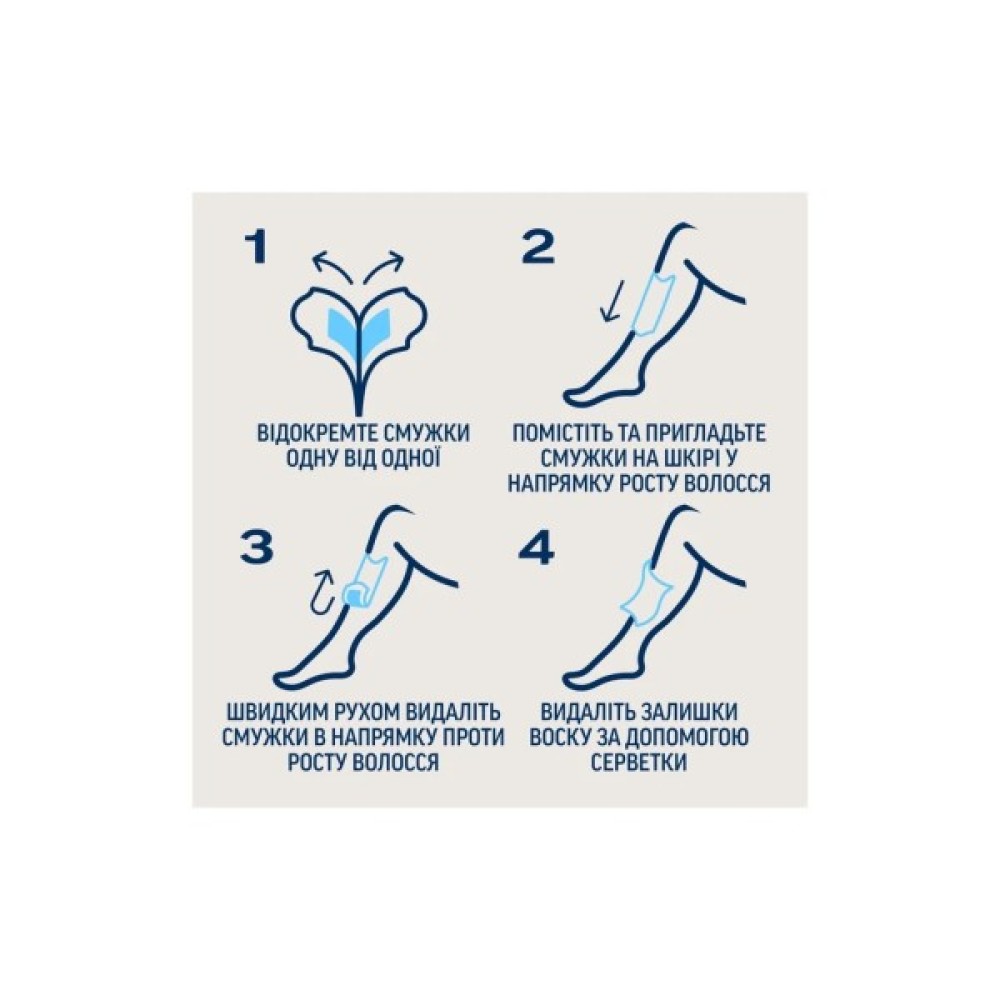 1

ВІДОКРЕМТЕ СМУЖКИ ОДНУ ВІД ОДНОЇ

2

ПОМІСТІТЬ ТА ПРИГЛАДЬТЕ СМУЖКИ НА ШКІРІ У НАПРЯМКУ РОСТУ ВОЛОССЯ

3

ШВИДКИМ РУХОМ ВИДАЛІТЬ СМУЖКИ В НАПРЯМКУ ПРОТИ РОСТУ ВОЛОССЯ

4

ВИДАЛІТЬ ЗАЛИШКИ ВОСКУ ЗА ДОПОМОГОЮ СЕРВЕТКИ