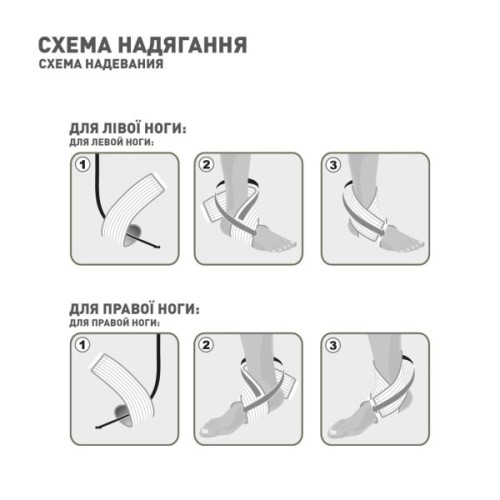 СХЕМА НАДЯГАННЯ
СХЕМА НАДЕВАНИЯ

ДЛЯ ЛІВОЇ НОГИ:
ДЛЯ ЛЕВОЙ НОГИ:

1

2

3

ДЛЯ ПРАВОЇ НОГИ:
ДЛЯ ПРАВОЙ НОГИ:

1

2

3