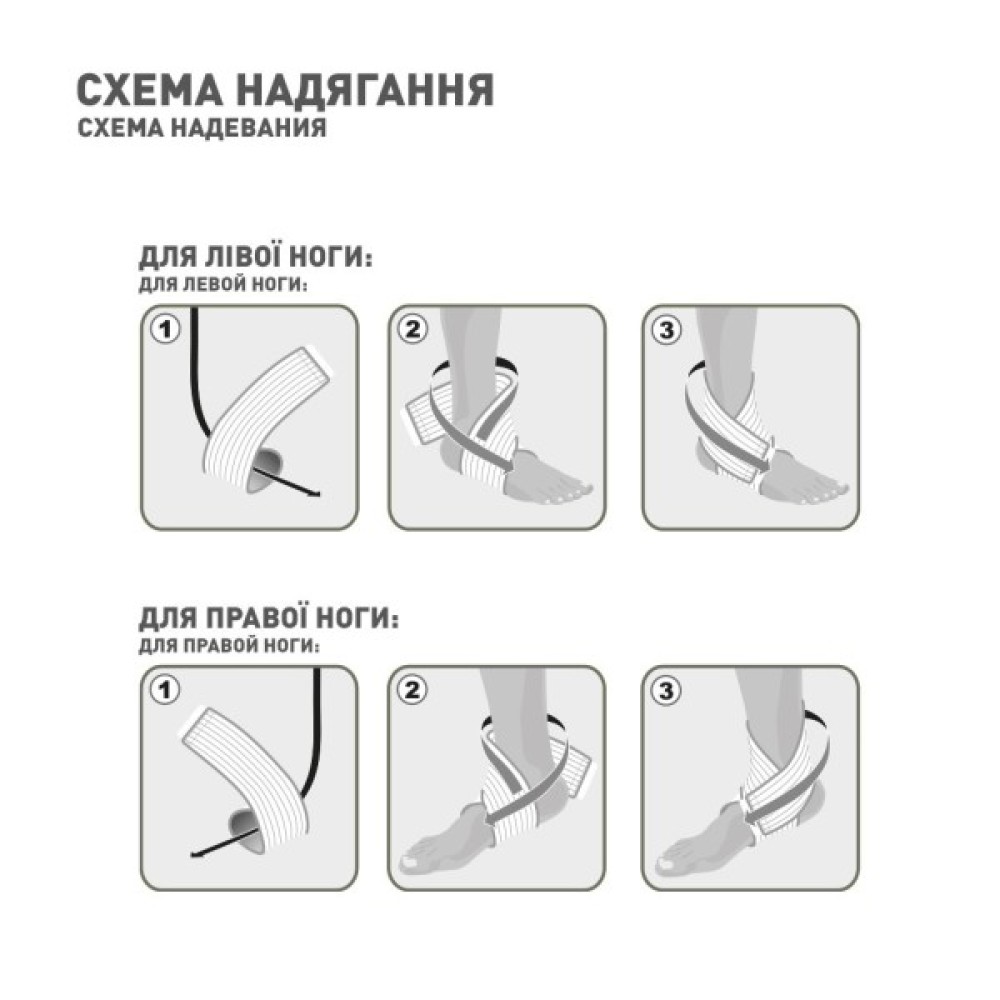 СХЕМА НАДЯГАННЯ
СХЕМА НАДЕВАНИЯ

ДЛЯ ЛІВОЇ НОГИ:
ДЛЯ ЛЕВОЙ НОГИ:

1

2

3

ДЛЯ ПРАВОЇ НОГИ:
ДЛЯ ПРАВОЙ НОГИ:

1

2

3