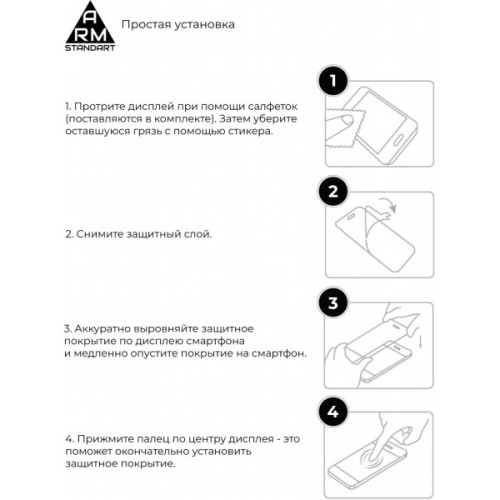 A
RM
STANDART

Простая установка

1

1. Протрите дисплей при помощи салфеток (поставляются в комплекте). Затем уберите оставшуюся грязь с помощью стикера.

2

2. Снимите защитный слой.

3

3. Аккуратно выровняйте защитное покрытие по дисплею смартфона и медленно опустите покрытие на смартфон.

4

4. Прижмите палец по центру дисплея - это поможет окончательно установить защитное покрытие.