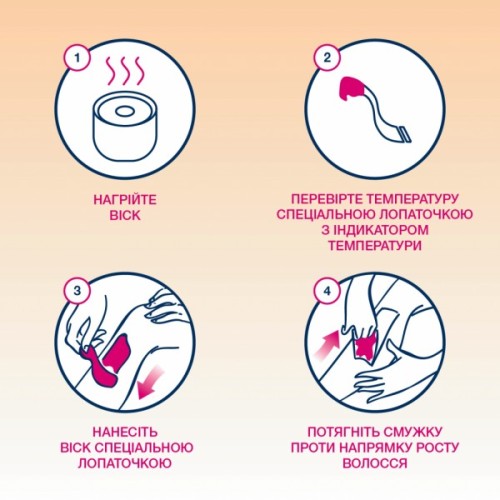 1

НАГРІЙТЕ ВІСК

2

ПЕРЕВІРТЕ ТЕМПЕРАТУРУ СПЕЦІАЛЬНОЮ ЛОПАТОЧКОЮ З ІНДИКАТОРОМ ТЕМПЕРАТУРИ

3

НАНЕСІТЬ ВІСК СПЕЦІАЛЬНОЮ ЛОПАТОЧКОЮ

4

ПОТЯГНІТЬ СМУЖКУ ПРОТИ НАПРЯМКУ РОСТУ ВОЛОССЯ