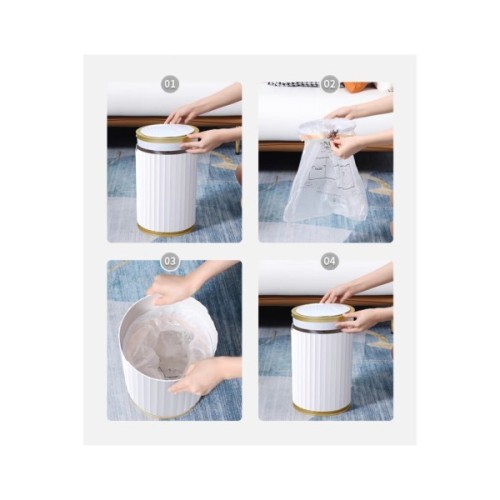 01

02

03

04