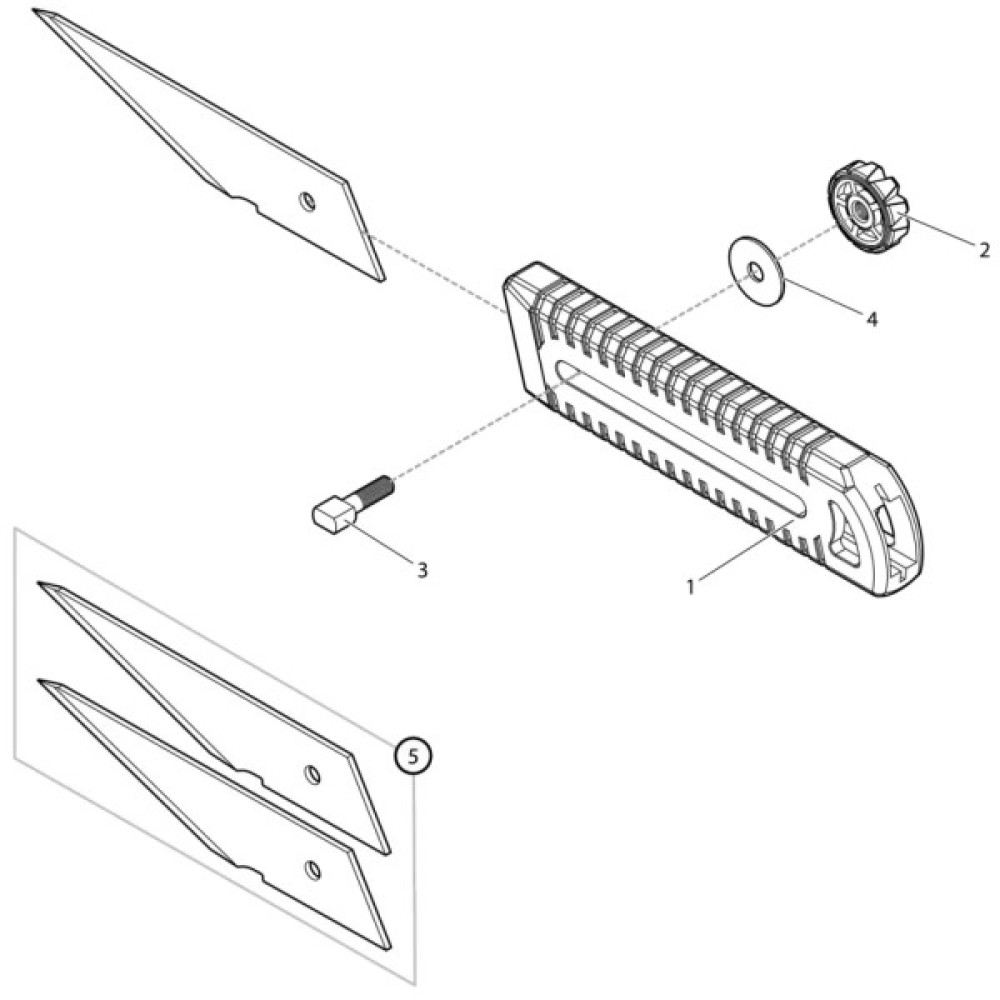 2
4
3
1
5