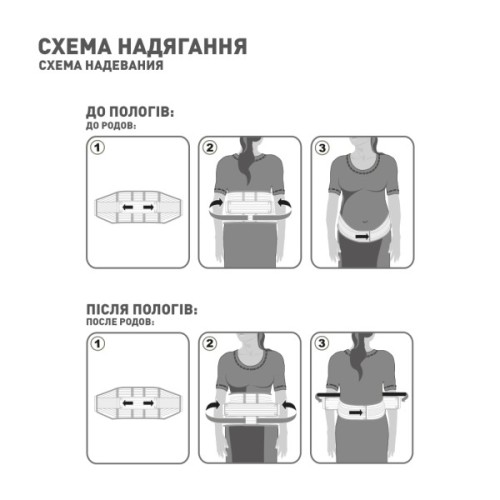 СХЕМА НАДЯГАННЯ
СХЕМА НАДЕВАНИЯ

ДО ПОЛОГІВ:
ДО РОДОВ:

1

2

3

ПІСЛЯ ПОЛОГІВ:
ПОСЛЕ РОДОВ:

1

2

3