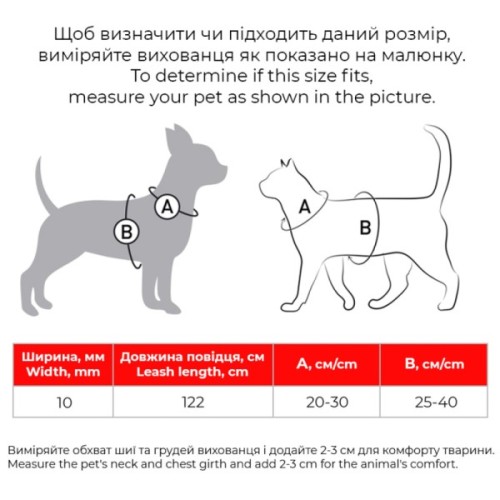 Щоб визначити чи підходить даний розмір, виміряйте вихованця як показано на малюнку.
To determine if this size fits, measure your pet as shown in the picture.

A
B
A
B

| Ширина, мм Width, mm | Довжина повідця, см Leash length, cm | A, см/cm | B, см/cm |
|---|---|---|---|
| 10 | 122 | 20-30 | 25-40 |

Виміряйте обхват шиї та грудей вихованця і додайте 2-3 см для комфорту тварини.
Measure the pet's neck and chest girth and add 2-3 cm for the animal's comfort.