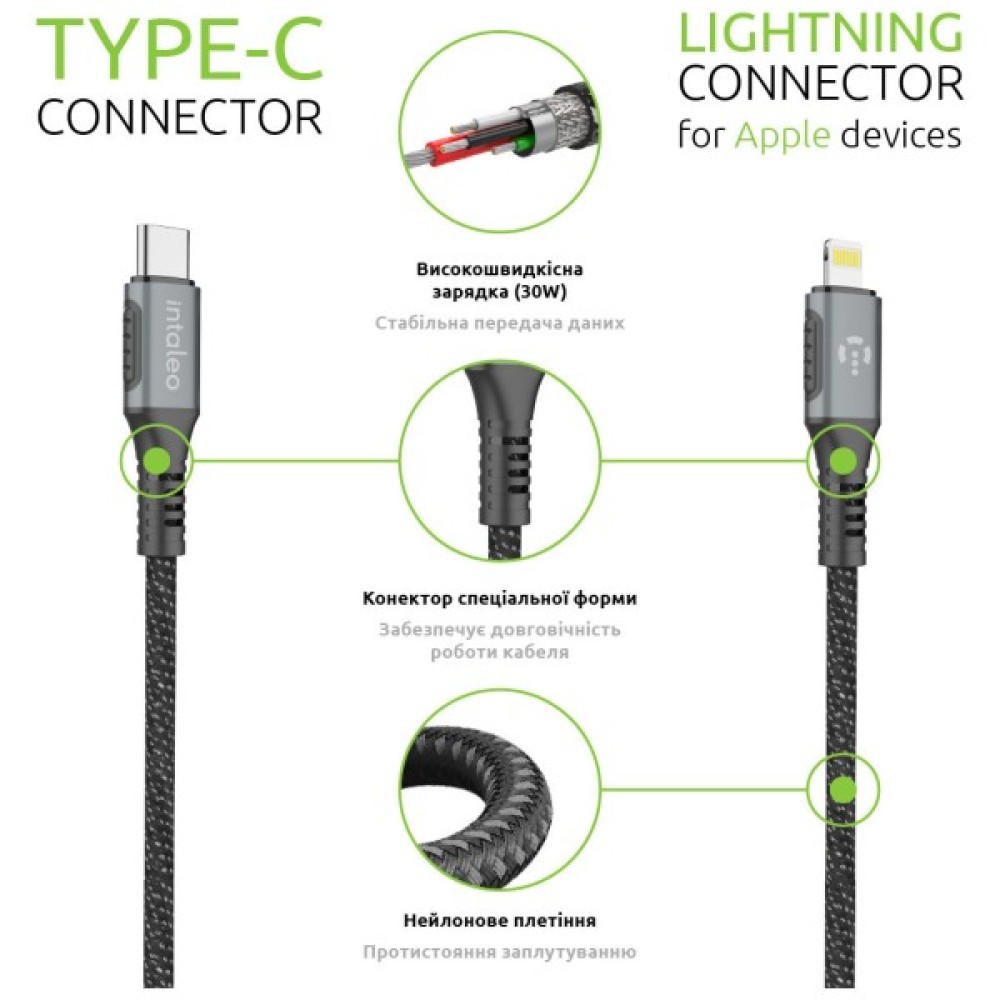 TYPE-C
CONNECTOR

LIGHTNING
CONNECTOR
for Apple devices

intaleo

Високошвидкісна зарядка (30W)

Стабільна передача даних

Конектор спеціальної форми

Забезпечує довговічність роботи кабеля

Нейлонове плетіння

Протистояння заплутуванню