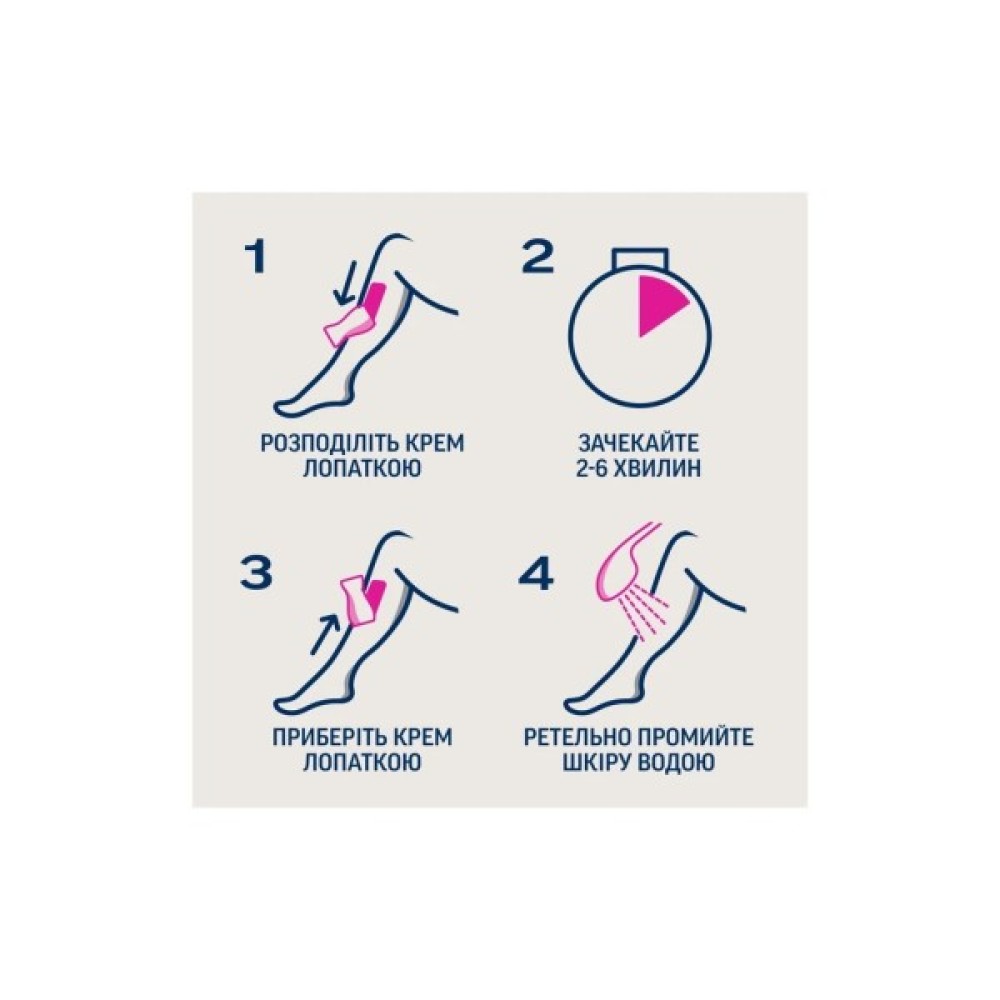 1

РОЗПОДІЛІТЬ КРЕМ ЛОПАТКОЮ

2

ЗАЧЕКАЙТЕ 2-6 ХВИЛИН

3

ПРИБЕРІТЬ КРЕМ ЛОПАТКОЮ

4

РЕТЕЛЬНО ПРОМИЙТЕ ШКІРУ ВОДОЮ