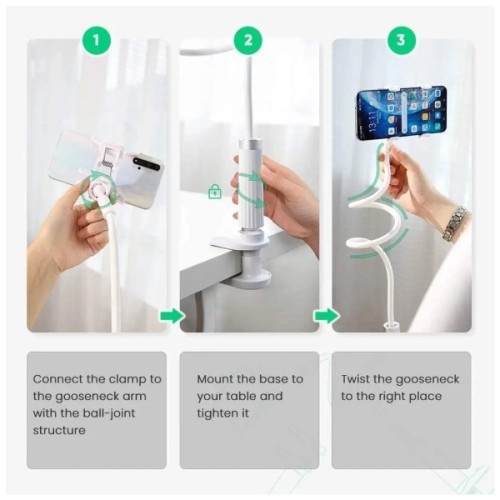 1

2

3

13:11

Connect the clamp to the gooseneck arm with the ball-joint structure

Mount the base to your table and tighten it

Twist the gooseneck to the right place