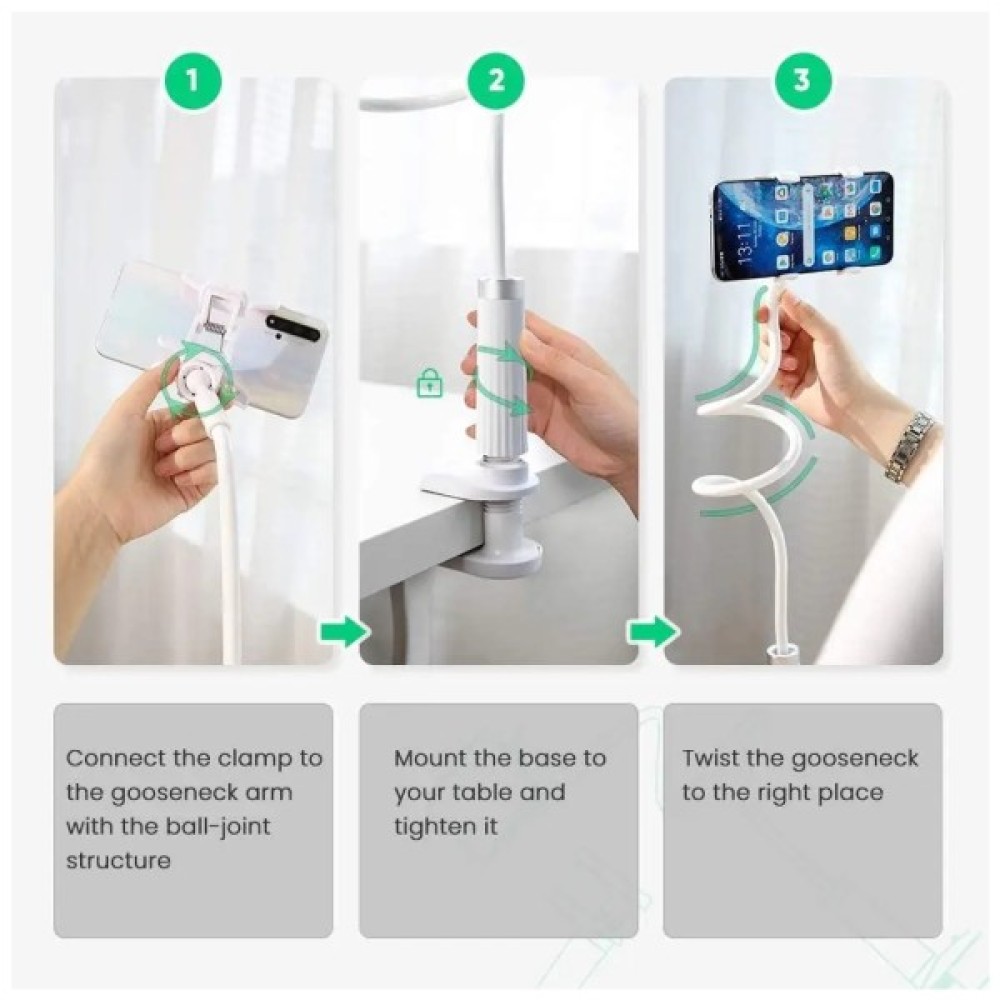 1

2

3

13:11

Connect the clamp to the gooseneck arm with the ball-joint structure

Mount the base to your table and tighten it

Twist the gooseneck to the right place