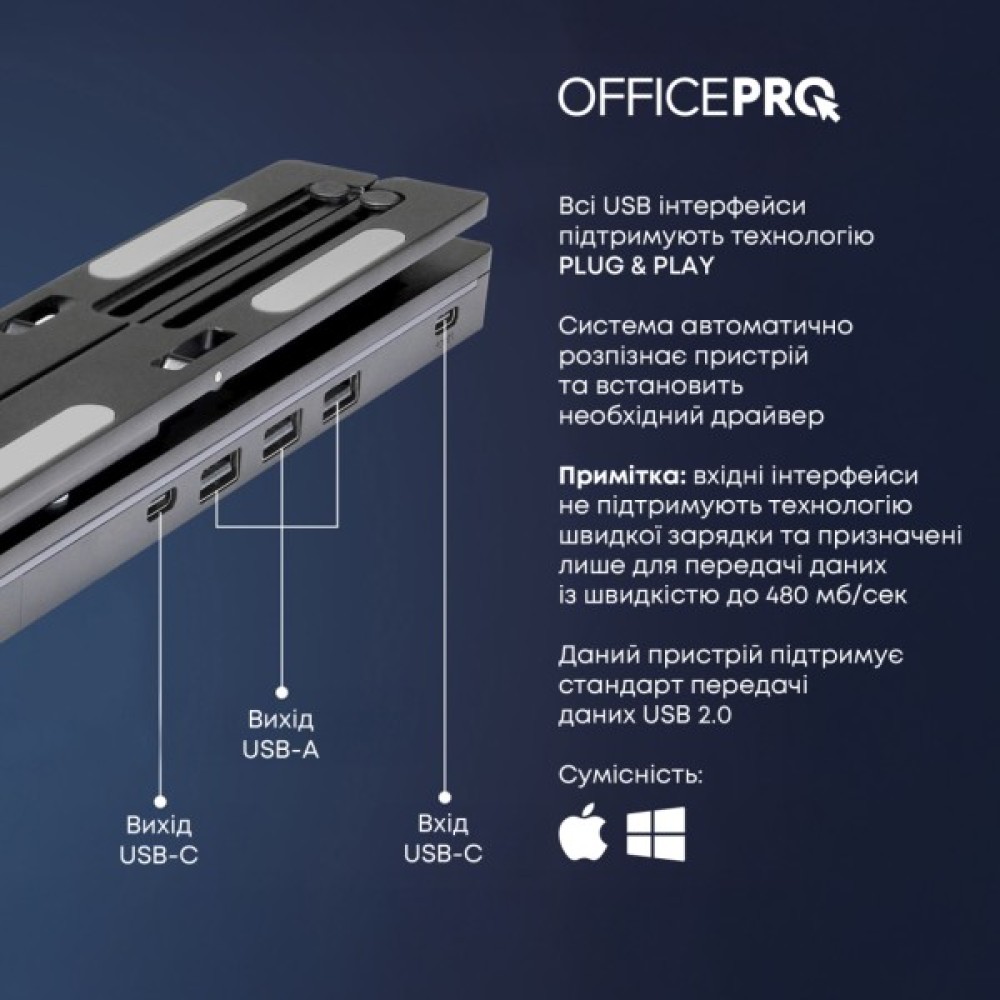 OFFICEPRO

Всі USB інтерфейси підтримують технологію PLUG & PLAY

Система автоматично розпізнає пристрій та встановить необхідний драйвер

Примітка: вхідні інтерфейси не підтримують технологію швидкої зарядки та призначені лише для передачі даних із швидкістю до 480 мб/сек

Даний пристрій підтримує стандарт передачі даних USB 2.0

Сумісність:

Вихід USB-A

Вихід USB-C

Вхід USB-C