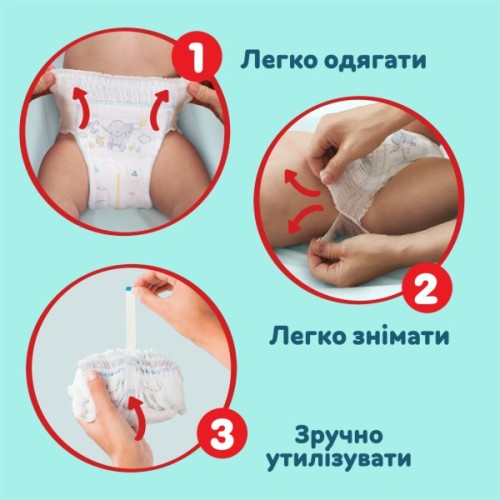 1

Легко одягати

4

2

Легко знімати

3

Зручно утилізувати