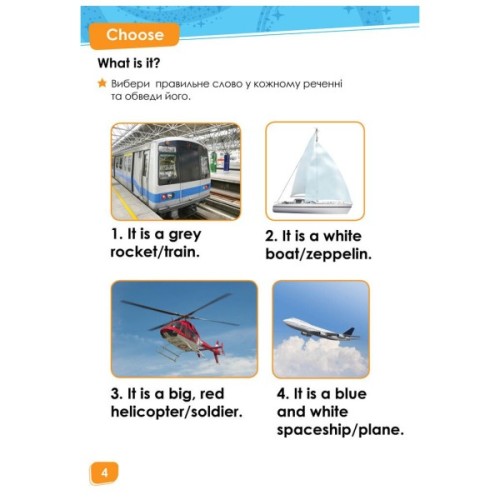 Choose

What is it?

Вибери правильне слово у кожному реченні та обведи його.

1. It is a grey rocket/train.

2. It is a white boat/zeppelin.

3. It is a big, red helicopter/soldier.

4. It is a blue and white spaceship/plane.

4