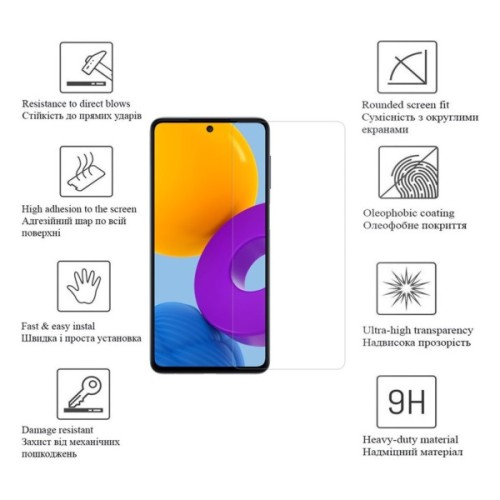 Resistance to direct blows
Стійкість до прямих ударів

High adhesion to the screen
Адгезійний шар по всій поверхні

Fast & easy instal
Швидка і проста установка

Damage resistant
Захист від механічних пошкоджень

Rounded screen fit
Сумісність з округлими екранами

Oleophobic coating
Олеофобне покриття

Ultra-high transparency
Надвисока прозорість

9H

Heavy-duty material
Надміцний матеріал