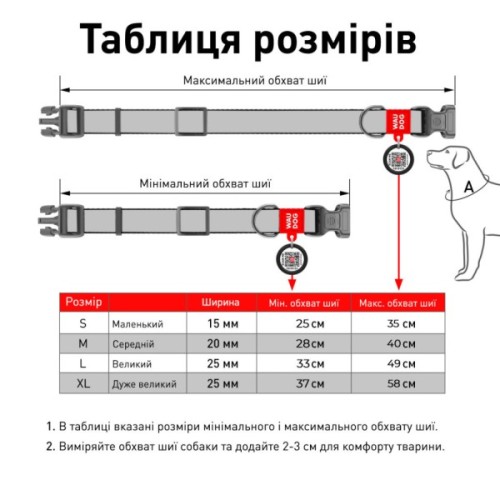 Таблиця розмірів

Максимальний обхват шиї

WAU DOG

Мінімальний обхват шиї

WAU DOG

A

| Розмір | | Ширина | Мін. обхват шиї | Макс. обхват шиї |
|---|---|---|---|---|
| S | Маленький | 15 мм | 25 см | 35 см |
| M | Середній | 20 мм | 28 см | 40 см |
| L | Великий | 25 мм | 33 см | 49 см |
| XL | Дуже великий | 25 мм | 37 см | 58 см |

1. В таблиці вказані розміри мінімального і максимального обхвату шиї.
2. Виміряйте обхват шиї собаки та додайте 2-3 см для комфорту тварини.