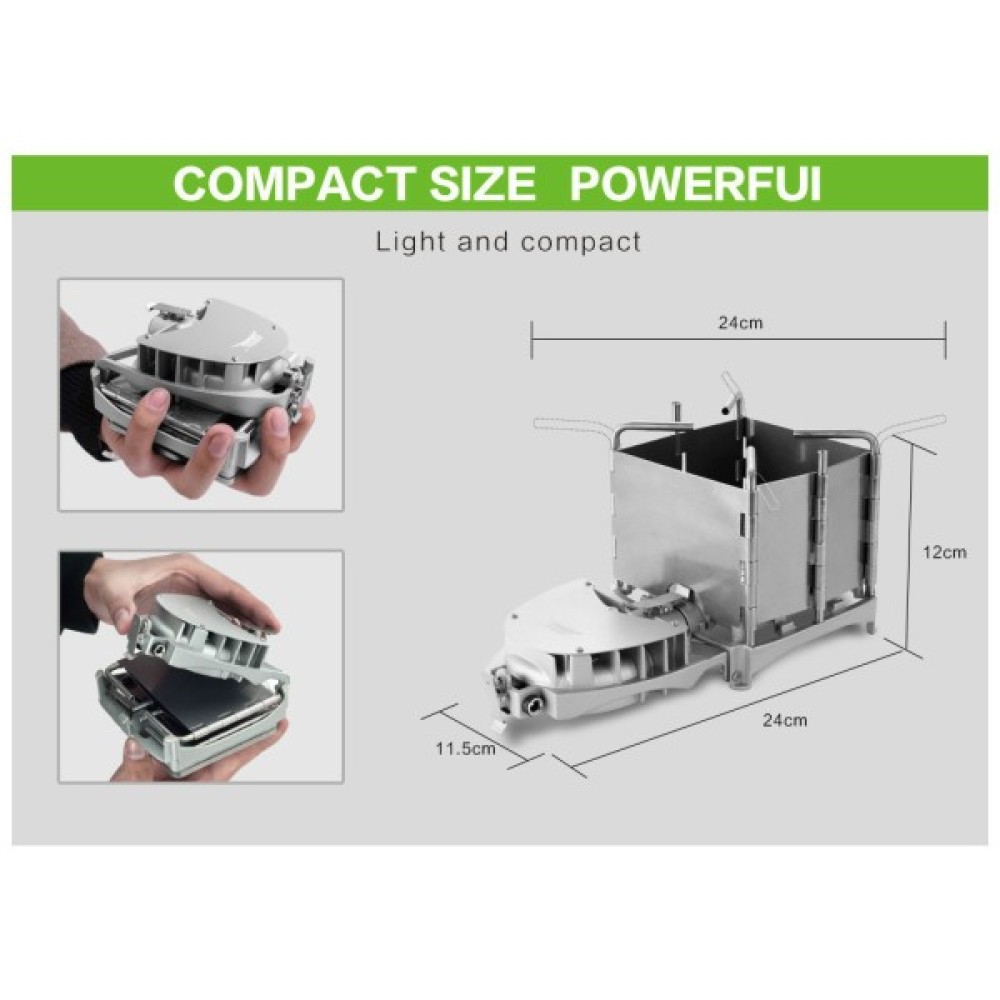 COMPACT SIZE POWERFUI

Light and compact

24cm

12cm

24cm

11.5cm