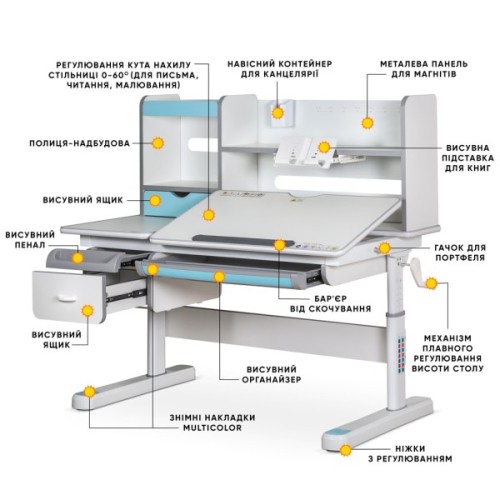 РЕГУЛЮВАННЯ КУТА НАХИЛУ СТІЛЬНИЦІ 0-60° (ДЛЯ ПИСЬМА, ЧИТАННЯ, МАЛЮВАННЯ)

НАВІСНИЙ КОНТЕЙНЕР ДЛЯ КАНЦЕЛЯРІЇ

МЕТАЛЕВА ПАНЕЛЬ ДЛЯ МАГНІТІВ

ПОЛИЦЯ-НАДБУДОВА

ВИСУВНА ПІДСТАВКА ДЛЯ КНИГ

ВИСУВНИЙ ЯЩИК

ВИСУВНИЙ ПЕНАЛ

ГАЧОК ДЛЯ ПОРТФЕЛЯ

БАР'ЄР ВІД СКОЧУВАННЯ

ВИСУВНИЙ ЯЩИК

МЕХАНІЗМ ПЛАВНОГО РЕГУЛЮВАННЯ ВИСОТИ СТОЛУ

ВИСУВНИЙ ОРГАНАЙЗЕР

ЗНІМНІ НАКЛАДКИ MULTICOLOR

НІЖКИ З РЕГУЛЮВАННЯМ