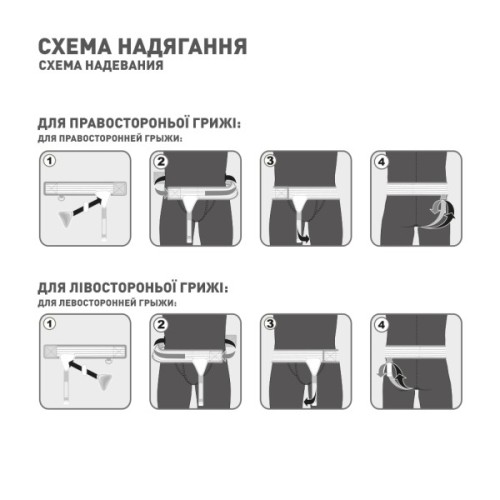 СХЕМА НАДЯГАННЯ
СХЕМА НАДЕВАНИЯ

ДЛЯ ПРАВОСТОРОНЬОЇ ГРИЖІ:
ДЛЯ ПРАВОСТОРОННЕЙ ГРЫЖИ:

1

2

3

4

ДЛЯ ЛІВОСТОРОНЬОЇ ГРИЖІ:
ДЛЯ ЛЕВОСТОРОННЕЙ ГРЫЖИ:

1

2

3

4