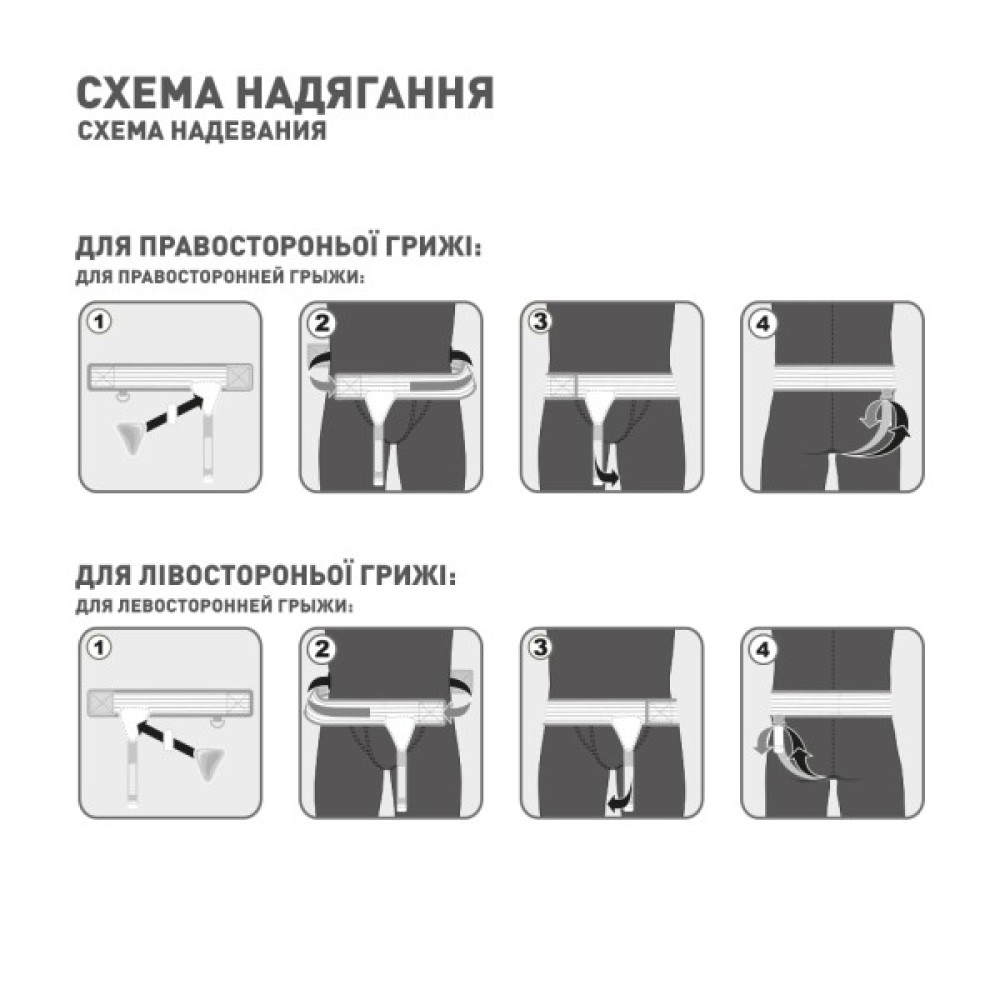 СХЕМА НАДЯГАННЯ
СХЕМА НАДЕВАНИЯ

ДЛЯ ПРАВОСТОРОНЬОЇ ГРИЖІ:
ДЛЯ ПРАВОСТОРОННЕЙ ГРЫЖИ:

1
2
3
4

ДЛЯ ЛІВОСТОРОНЬОЇ ГРИЖІ:
ДЛЯ ЛЕВОСТОРОННЕЙ ГРЫЖИ:

1
2
3
4