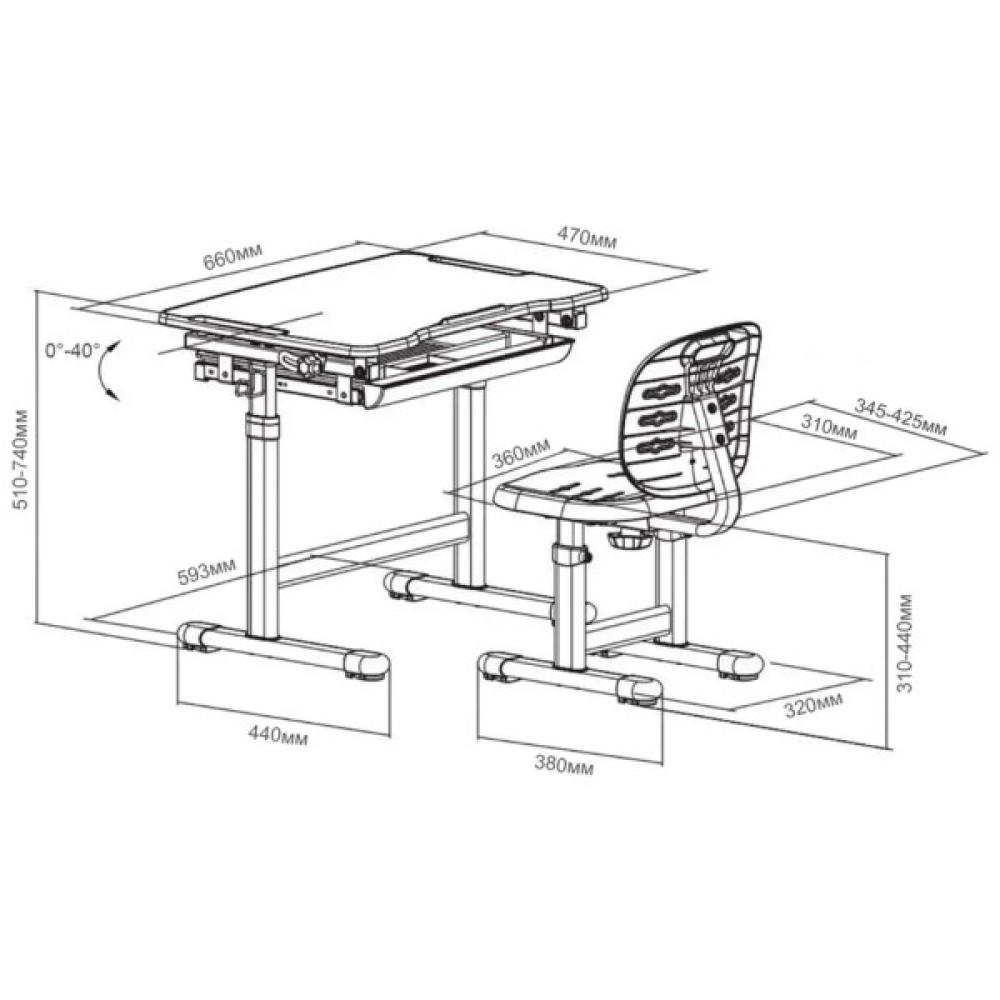 660мм
470мм
0°-40°
510-740мм
345-425мм
310мм
360мм
593мм
310-440мм
320мм
440мм
380мм