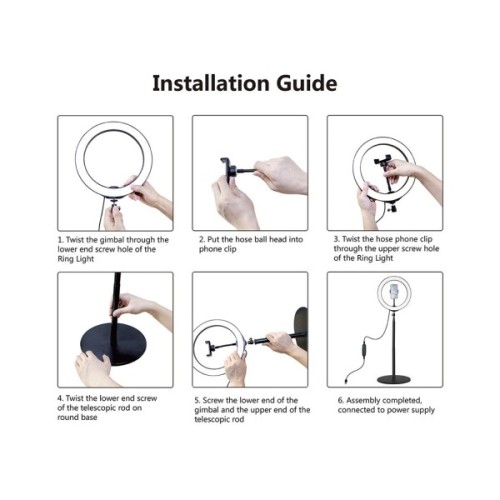 Installation Guide

1. Twist the gimbal through the lower end screw hole of the Ring Light

2. Put the hose ball head into phone clip

3. Twist the hose phone clip through the upper screw hole of the Ring Light

4. Twist the lower end screw of the telescopic rod on round base

5. Screw the lower end of the gimbal and the upper end of the telescopic rod

6. Assembly completed, connected to power supply