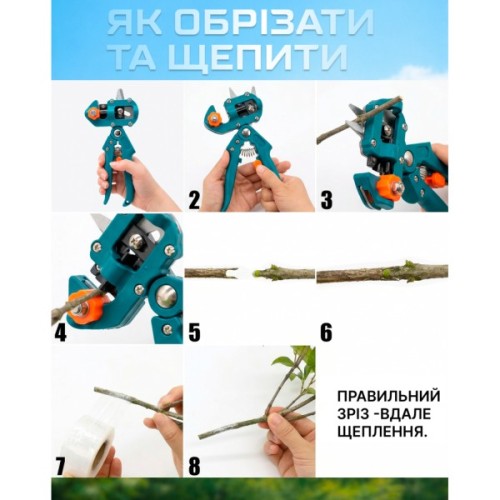 ЯК ОБРІЗАТИ
ТА ЩЕПИТИ

2

3

4

5

6

7

8

ПРАВИЛЬНИЙ
ЗРІЗ -ВДАЛЕ
ЩЕПЛЕННЯ.